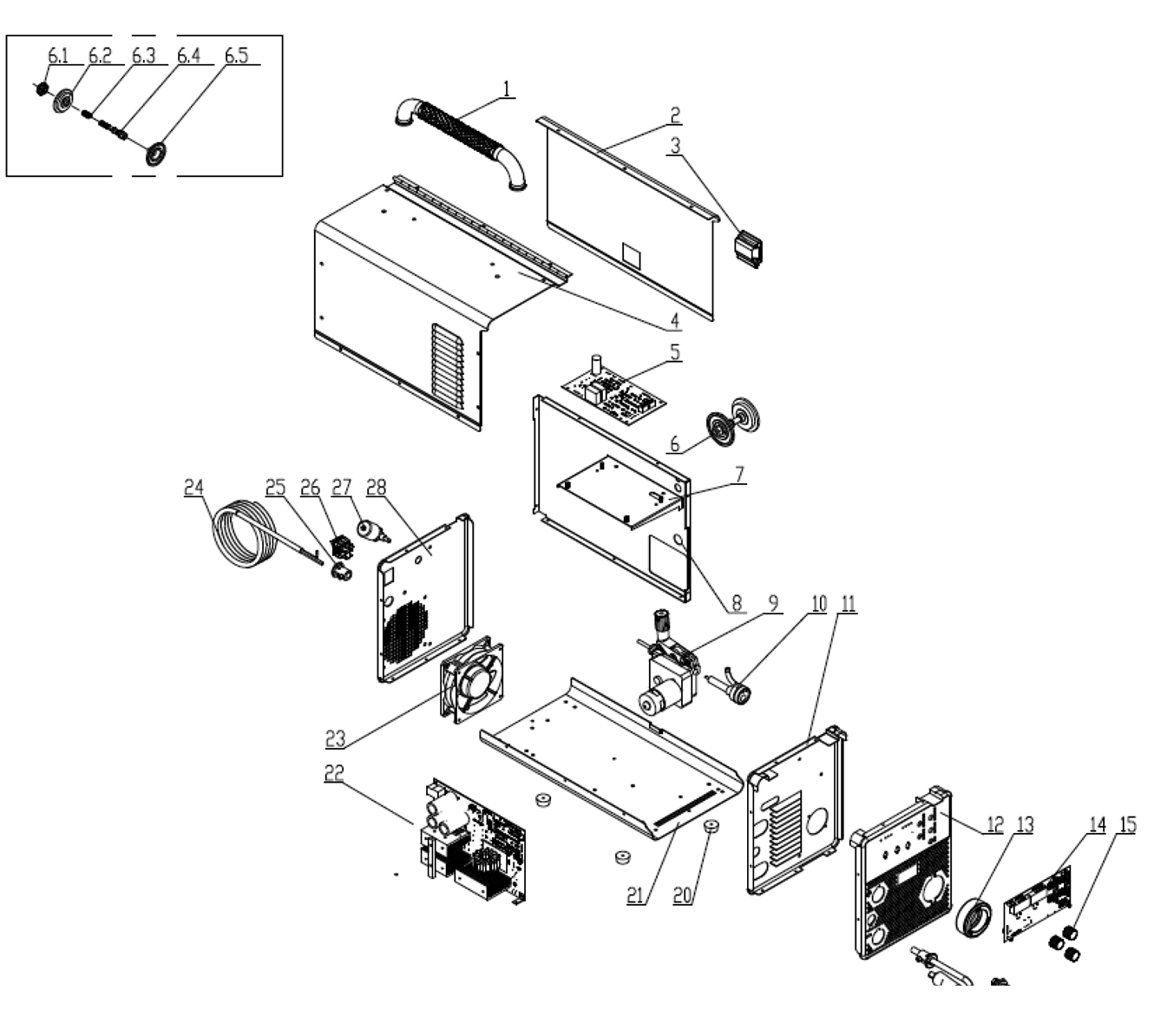 6.1 6.2 6.3 6.4 6.5

1
2
3
4
5
6
7
24 25 26 27 28
8 9 10 11
23
22
21 20
12 13 14 15